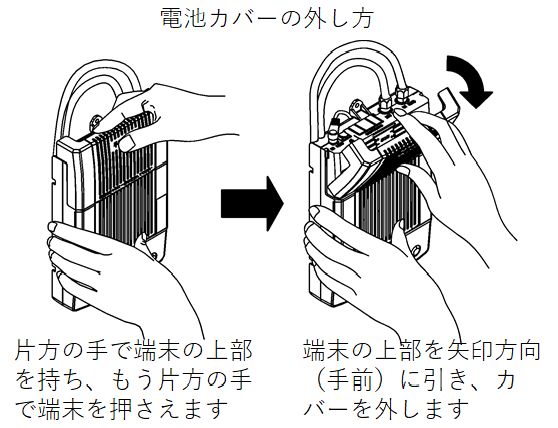 電池カバーの外し方

片方の手で端末の上部を持ち、もう片方の手で端末を押さえます

端末の上部を矢印方向（手前）に引き、カバーを外します